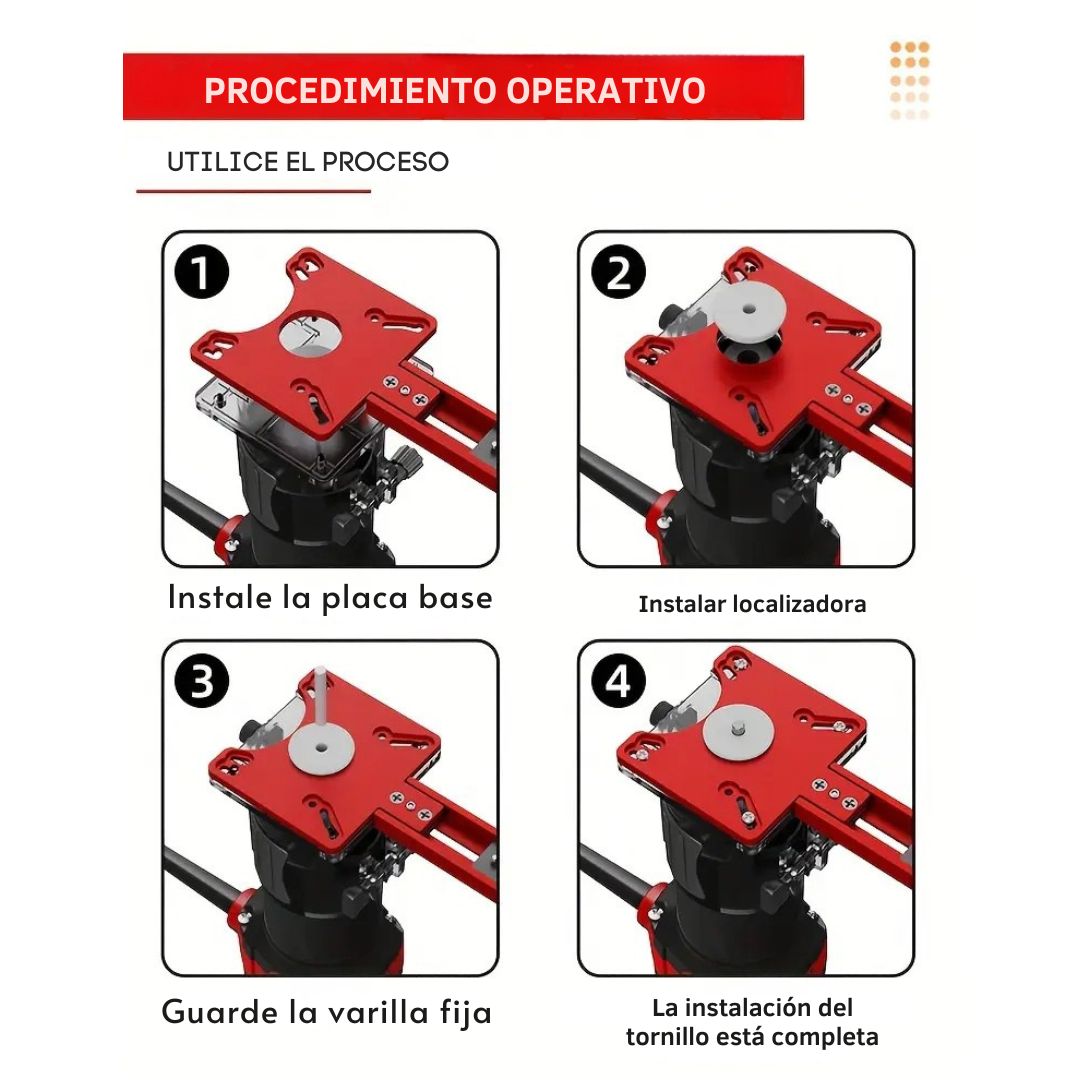 PROCEDIMIENTO OPERATIVO

UTILICE EL PROCESO

1

Instale la placa base

2

Instalar localizadora

3

Guarde la varilla fija

4

La instalación del tornillo está completa