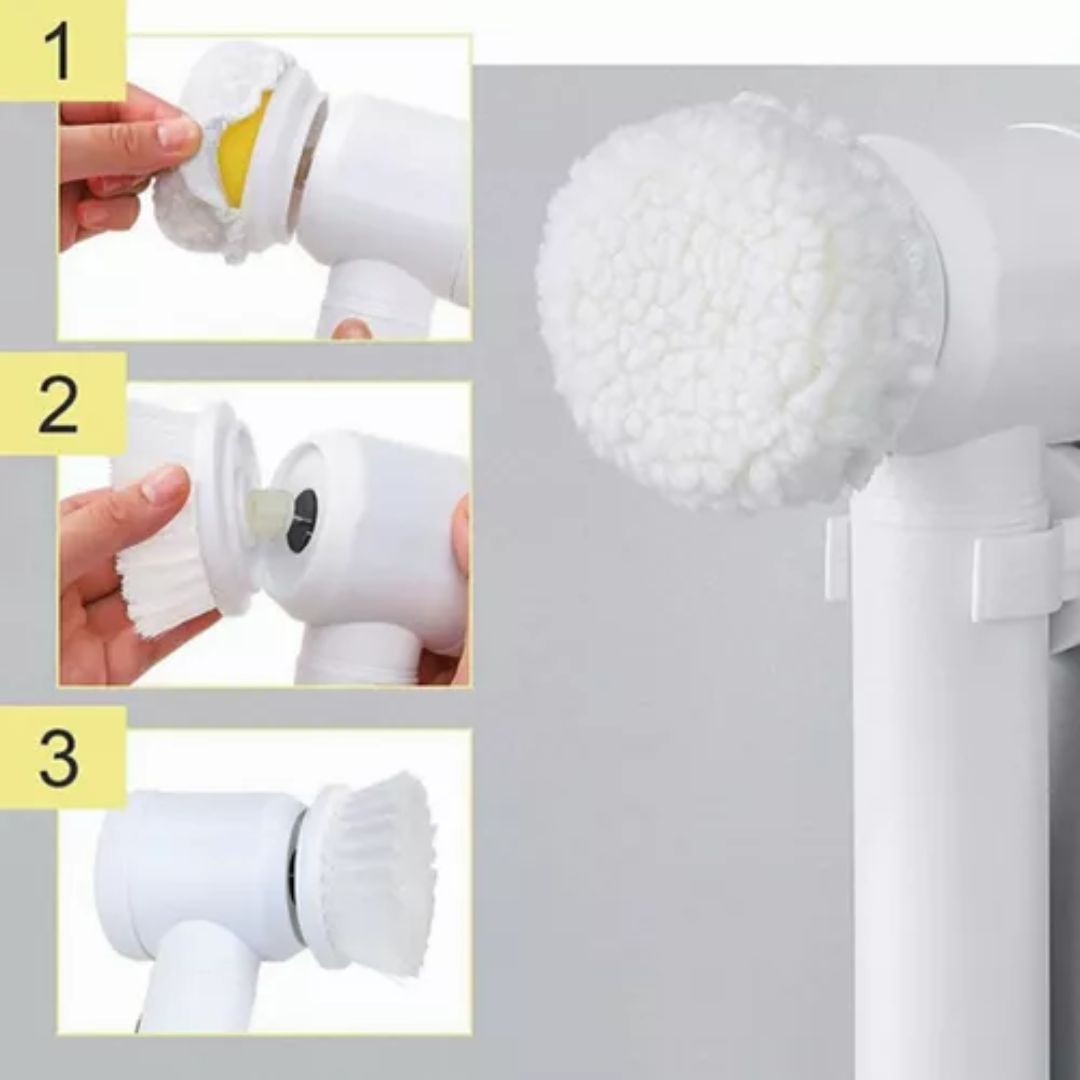 1

2

3