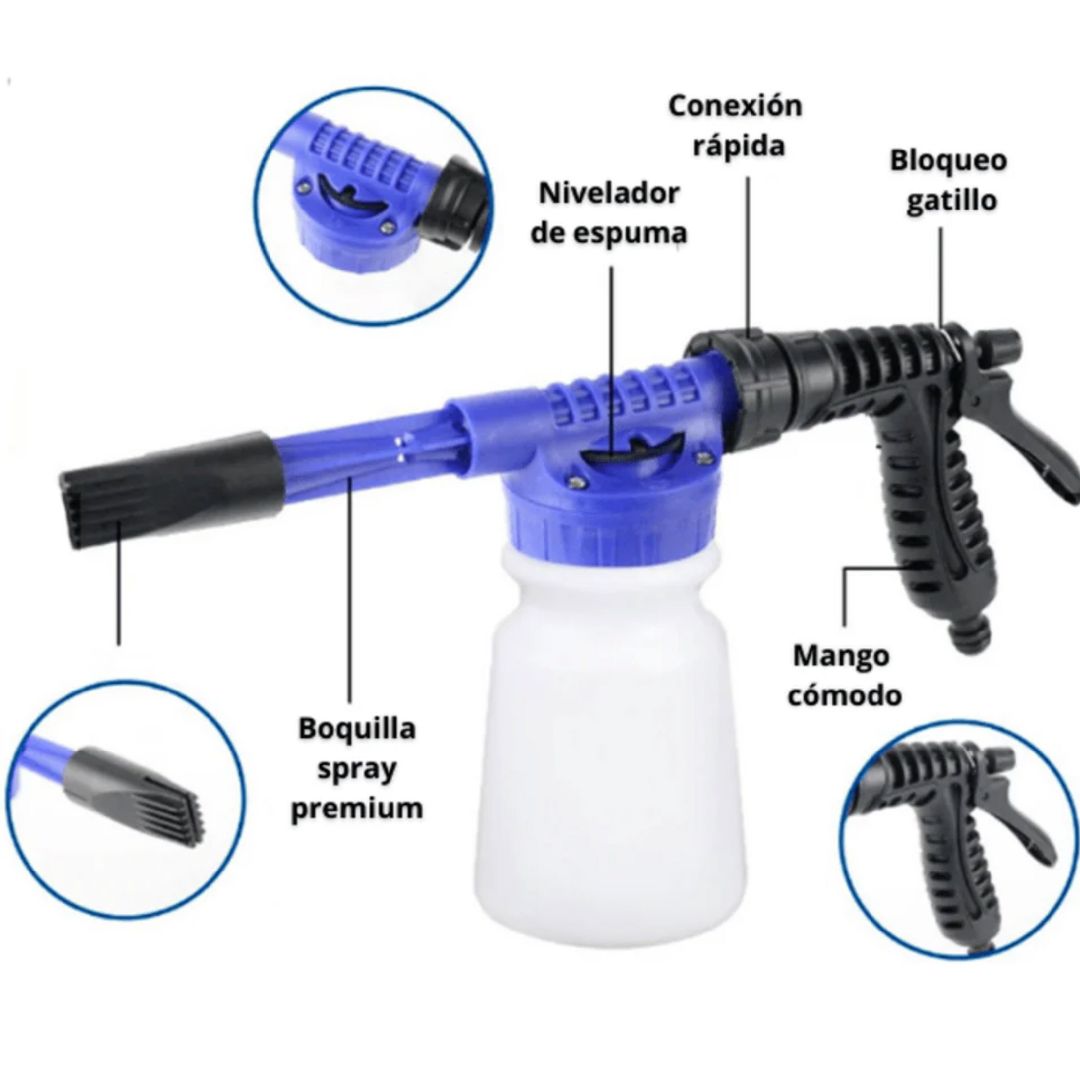 Conexión rápida

Bloqueo gatillo

Nivelador de espuma

Mango cómodo

Boquilla spray premium