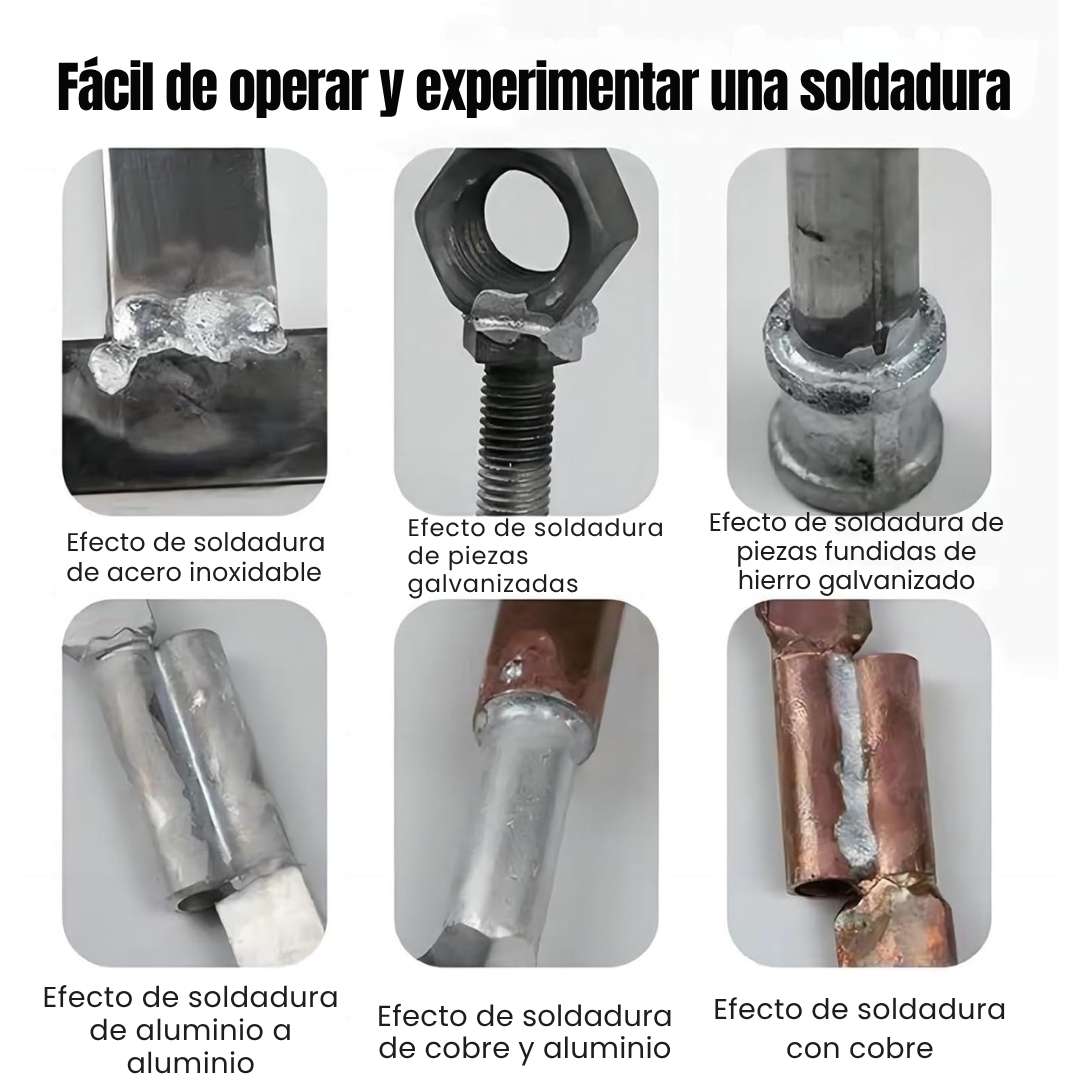 Fácil de operar y experimentar una soldadura

Efecto de soldadura de acero inoxidable

Efecto de soldadura de piezas galvanizadas

Efecto de soldadura de piezas fundidas de hierro galvanizado

Efecto de soldadura de aluminio a aluminio

Efecto de soldadura de cobre y aluminio

Efecto de soldadura con cobre