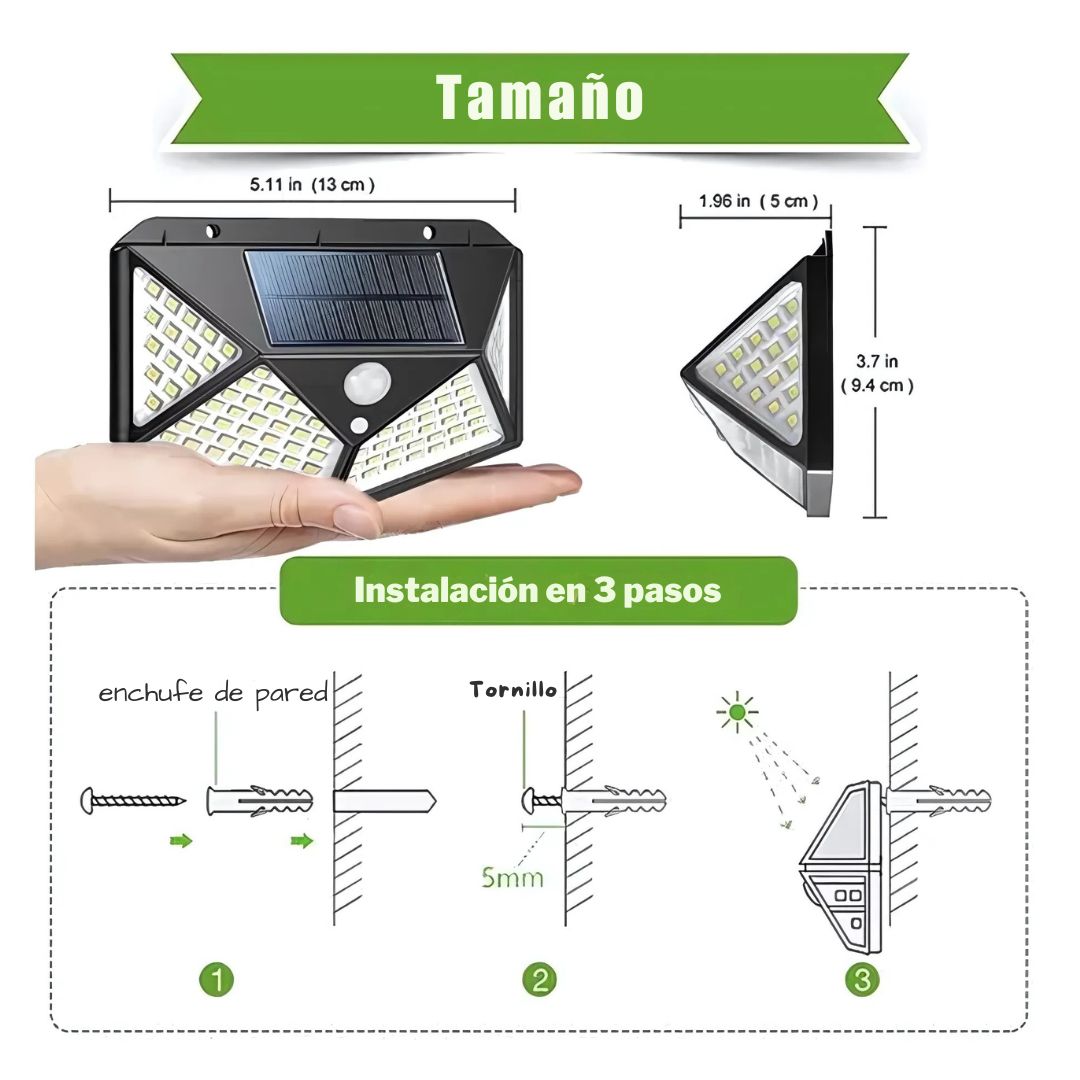 Tamaño

5.11 in (13 cm)

1.96 in (5 cm)

3.7 in
(9.4 cm)

Instalación en 3 pasos

enchufe de pared

Tornillo

5mm

1

2

3