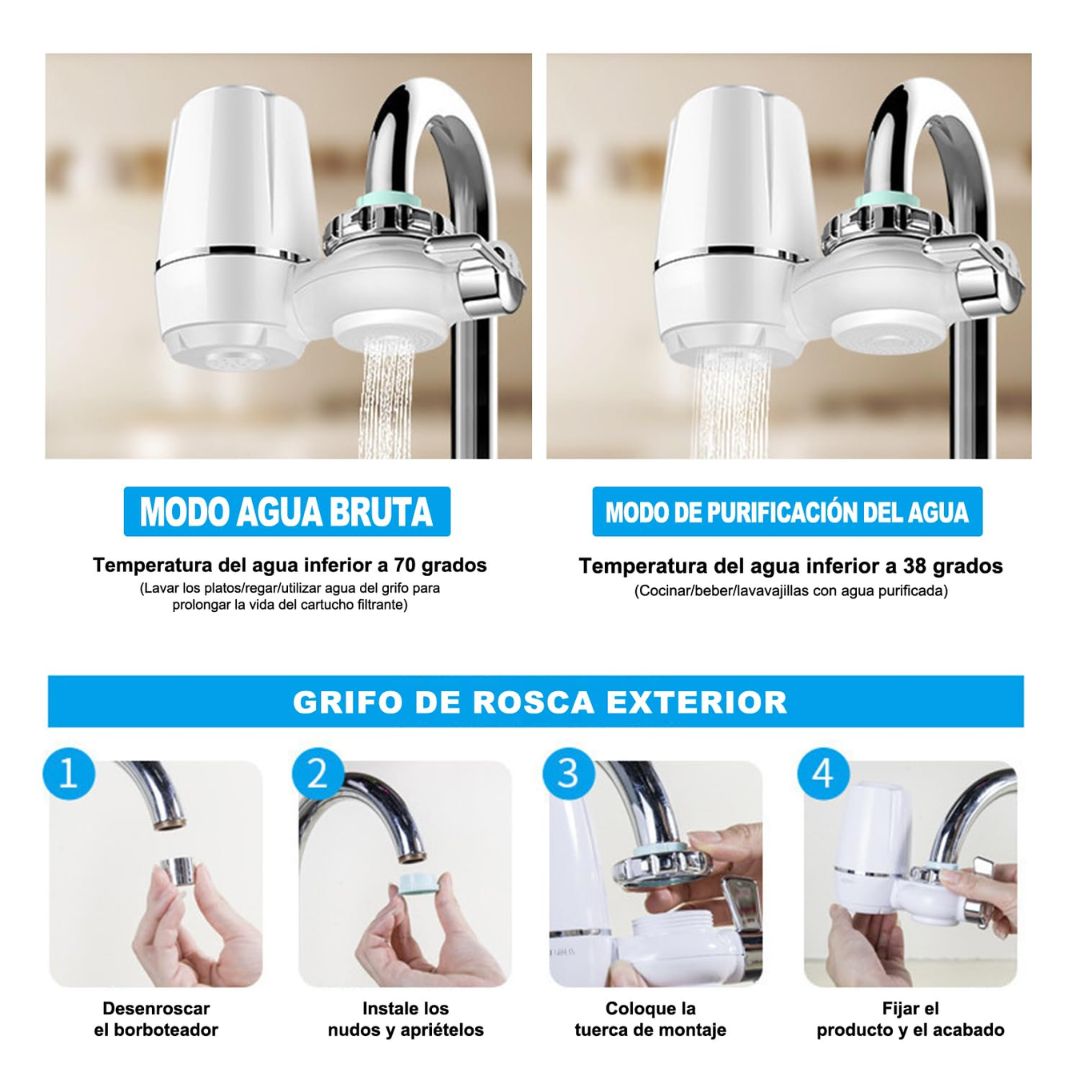 MODO AGUA BRUTA

Temperatura del agua inferior a 70 grados
(Lavar los platos/regar/utilizar agua del grifo para prolongar la vida del cartucho filtrante)

MODO DE PURIFICACIÓN DEL AGUA

Temperatura del agua inferior a 38 grados
(Cocinar/beber/lavavajillas con agua purificada)

GRIFO DE ROSCA EXTERIOR

1
Desenroscar el borboteador

2
Instale los nudos y apriételos

3
Coloque la tuerca de montaje

4
Fijar el producto y el acabado