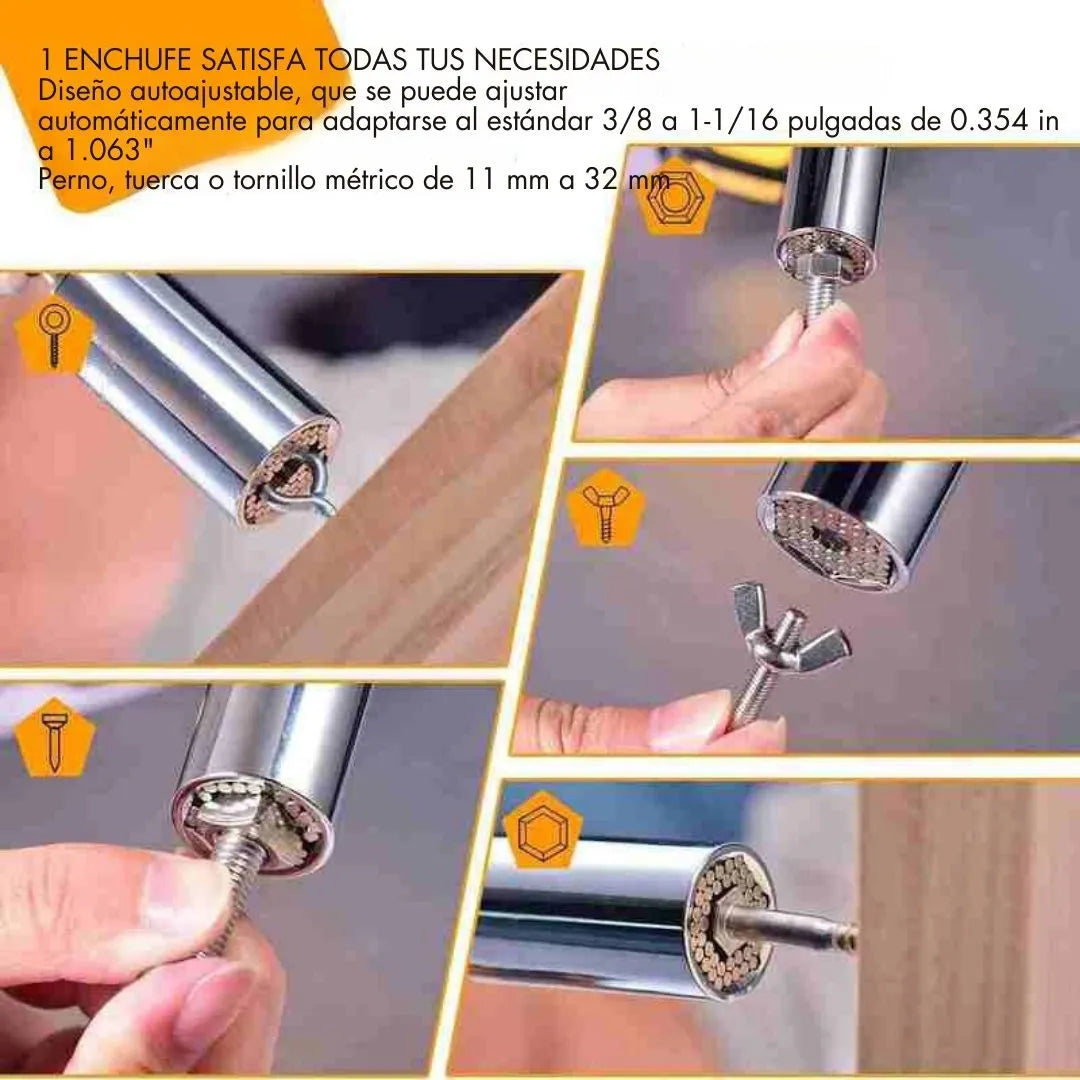 1 ENCHUFE SATISFA TODAS TUS NECESIDADES
Diseño autoajustable, que se puede ajustar automáticamente para adaptarse al estándar 3/8 a 1-1/16 pulgadas de 0.354 in a 1.063"
Perno, tuerca o tornillo métrico de 11 mm a 32 mm